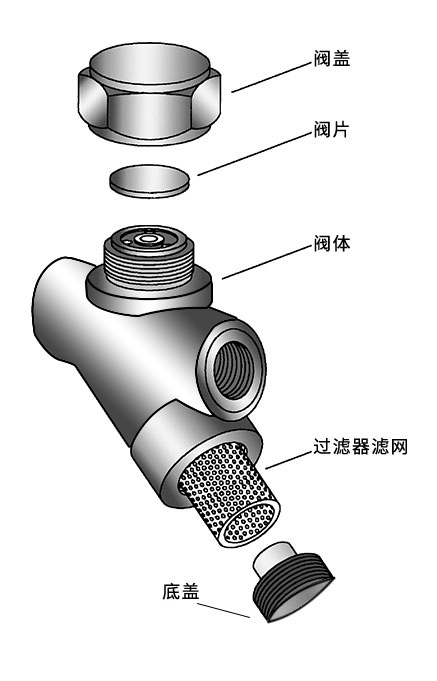 阀盖

阀片

阀体

过滤器滤网

底盖